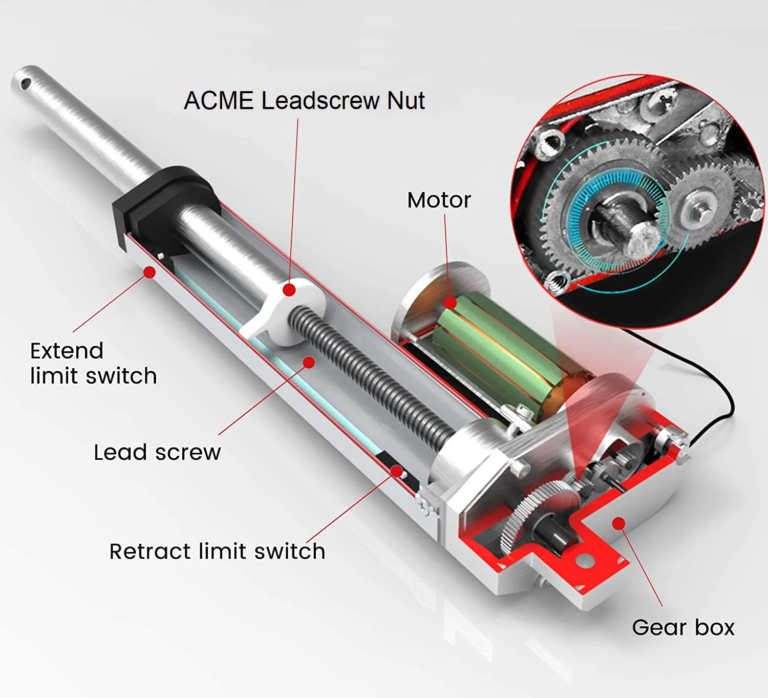 ACME Leadscrew Nut

Motor

Extend limit switch

Lead screw

Retract limit switch

Gear box